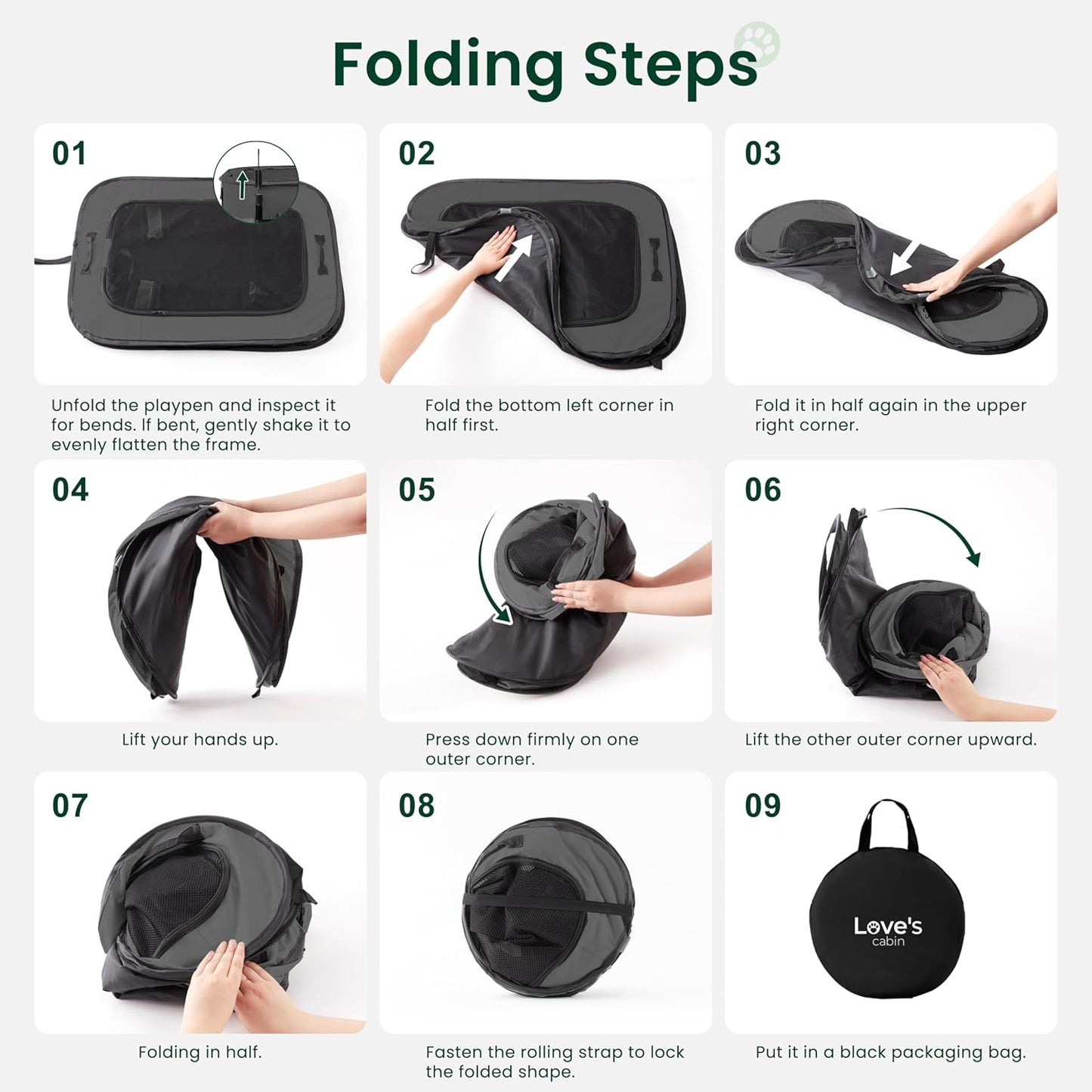 Folding Steps

01

Unfold the playpen and inspect it for bends. If bent, gently shake it to evenly flatten the frame.

02

Fold the bottom left corner in half first.

03

Fold it in half again in the upper right corner.

04

Lift your hands up.

05

Press down firmly on one outer corner.

06

Lift the other outer corner upward.

07

Folding in half.

08

Fasten the rolling strap to lock the folded shape.

09

Love's cabin

Put it in a black packaging bag.