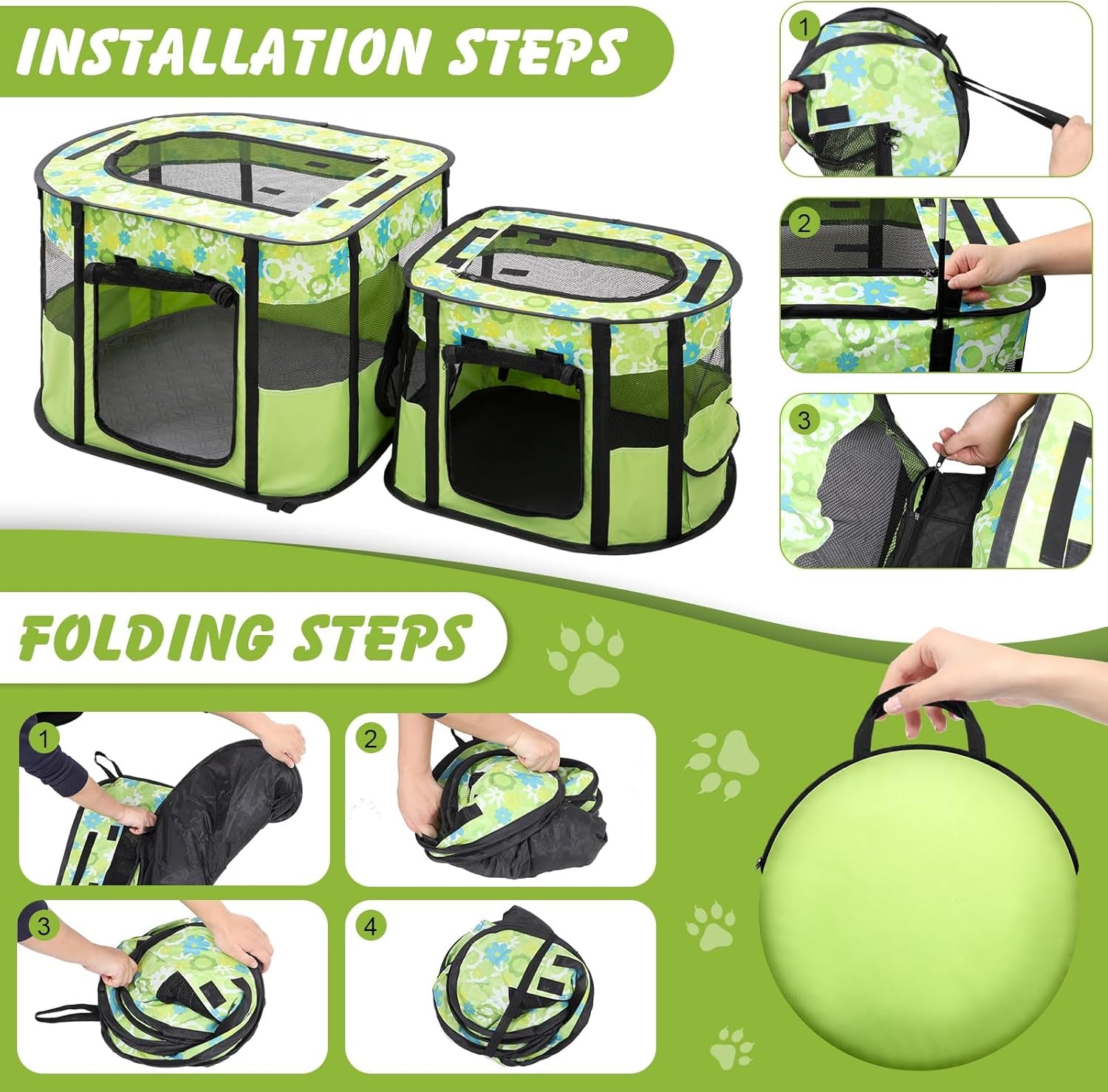 INSTALLATION STEPS

1

2

3

FOLDING STEPS

1

2

3

4