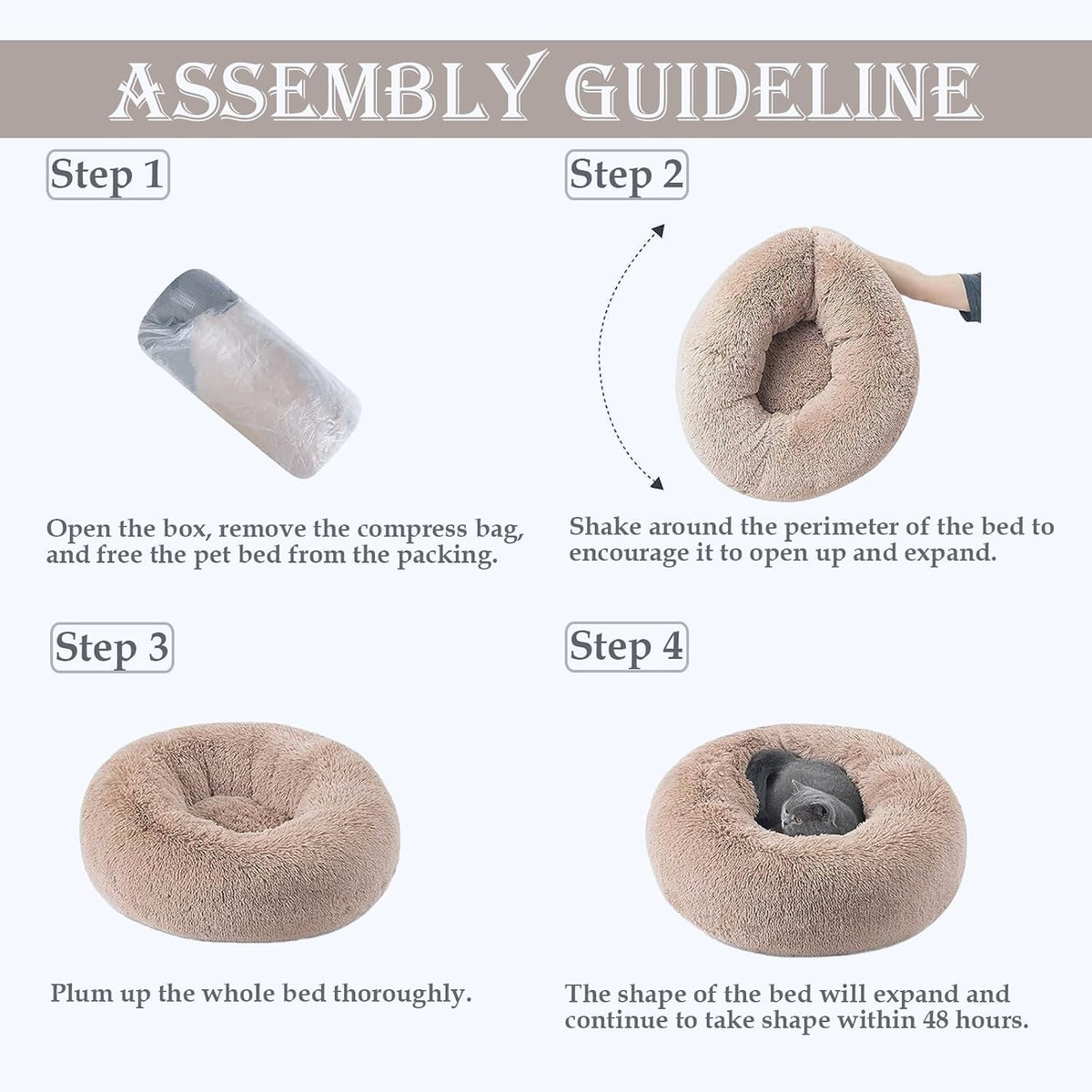 ASSEMBLY GUIDELINE

Step 1

Open the box, remove the compress bag, and free the pet bed from the packing.

Step 2

Shake around the perimeter of the bed to encourage it to open up and expand.

Step 3

Plum up the whole bed thoroughly.

Step 4

The shape of the bed will expand and continue to take shape within 48 hours.