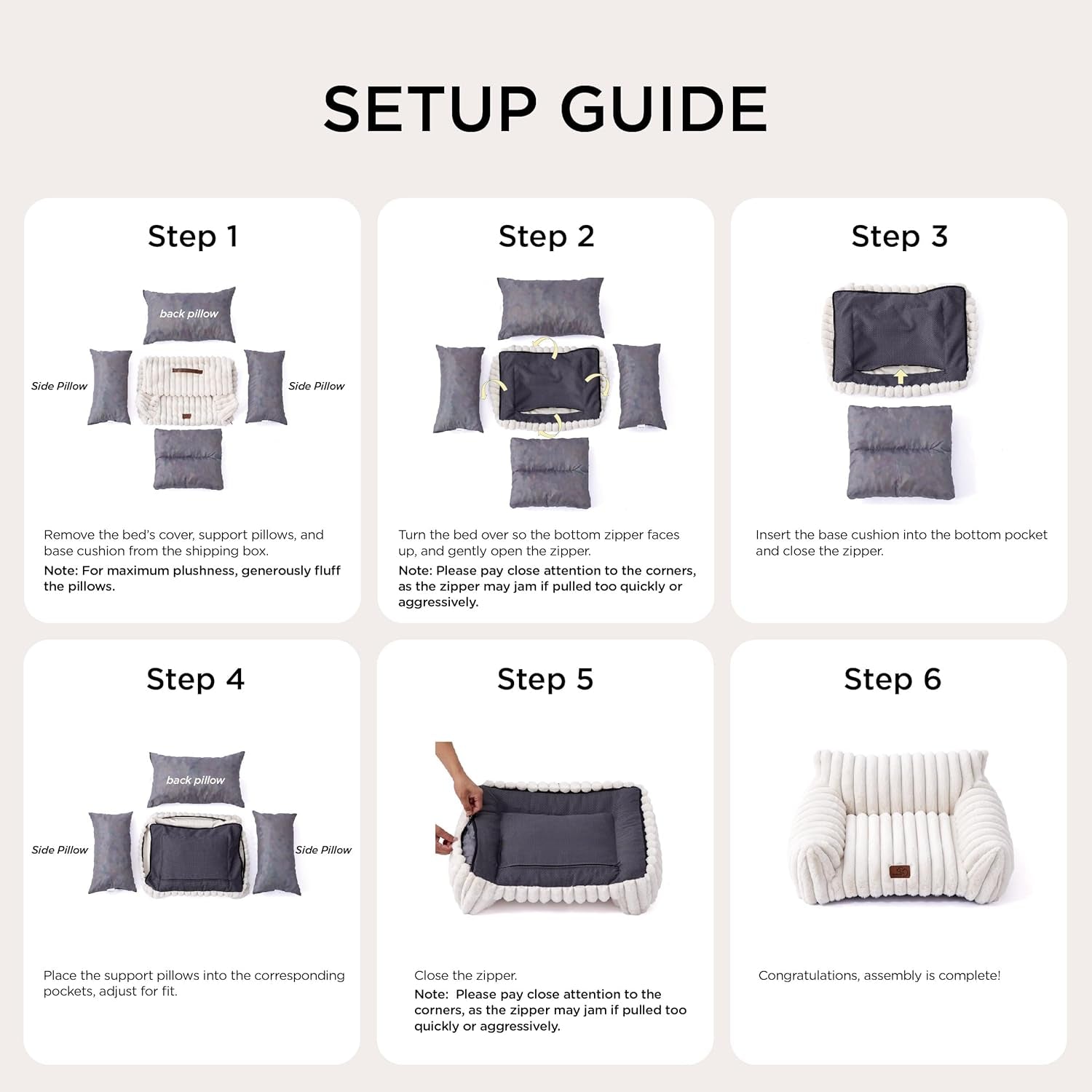 SETUP GUIDE

Step 1

back pillow

Side Pillow

Side Pillow

Remove the bed's cover, support pillows, and base cushion from the shipping box.

Note: For maximum plushness, generously fluff the pillows.

Step 2

Turn the bed over so the bottom zipper faces up, and gently open the zipper.

Note: Please pay close attention to the corners, as the zipper may jam if pulled too quickly or aggressively.

Step 3

Insert the base cushion into the bottom pocket and close the zipper.

Step 4

back pillow

Side Pillow

Side Pillow

Place the support pillows into the corresponding pockets, adjust for fit.

Step 5

Close the zipper.

Note: Please pay close attention to the corners, as the zipper may jam if pulled too quickly or aggressively.

Step 6

Congratulations, assembly is complete!