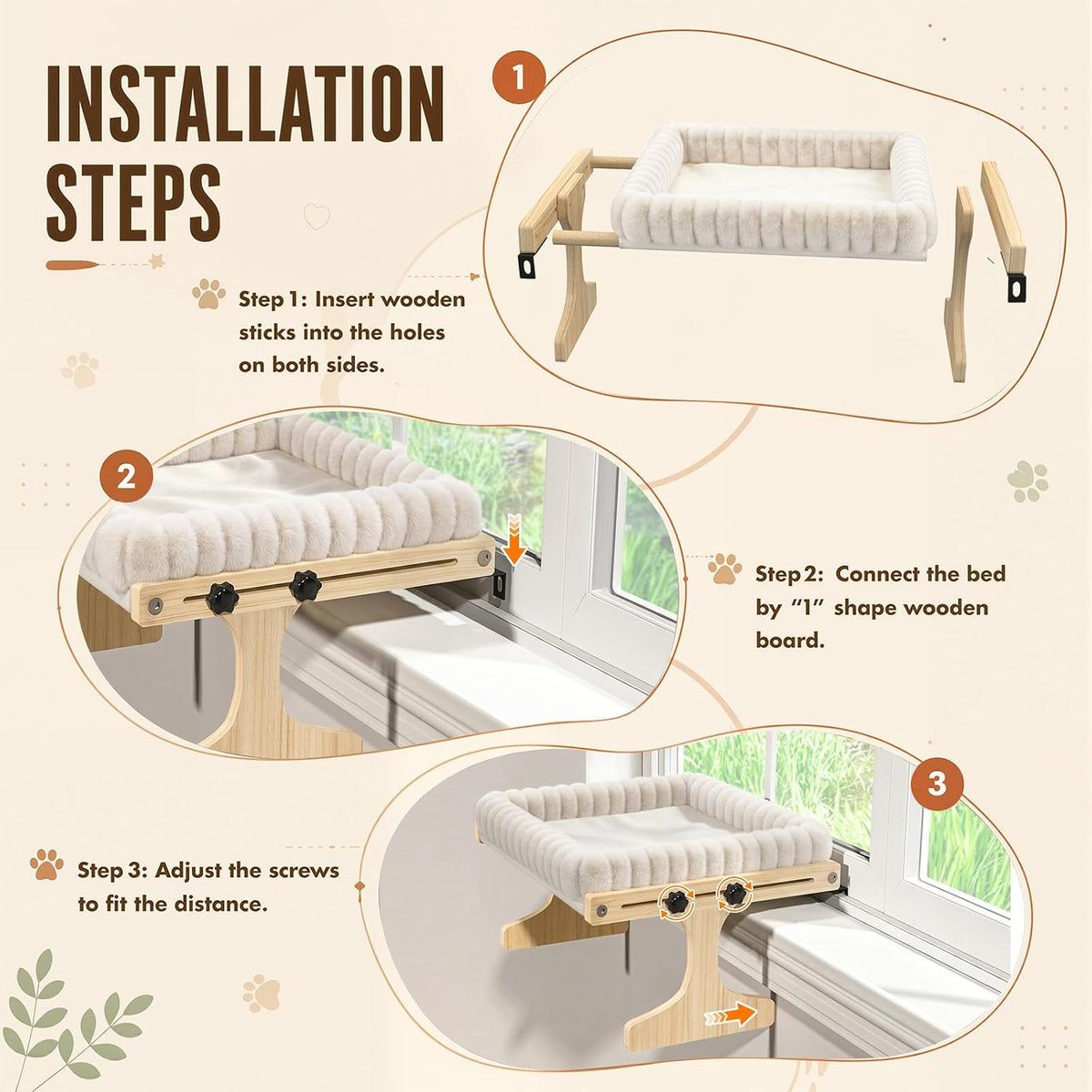 INSTALLATION STEPS

1

Step 1: Insert wooden sticks into the holes on both sides.

2

Step 2: Connect the bed by "1" shape wooden board.

3

Step 3: Adjust the screws to fit the distance.