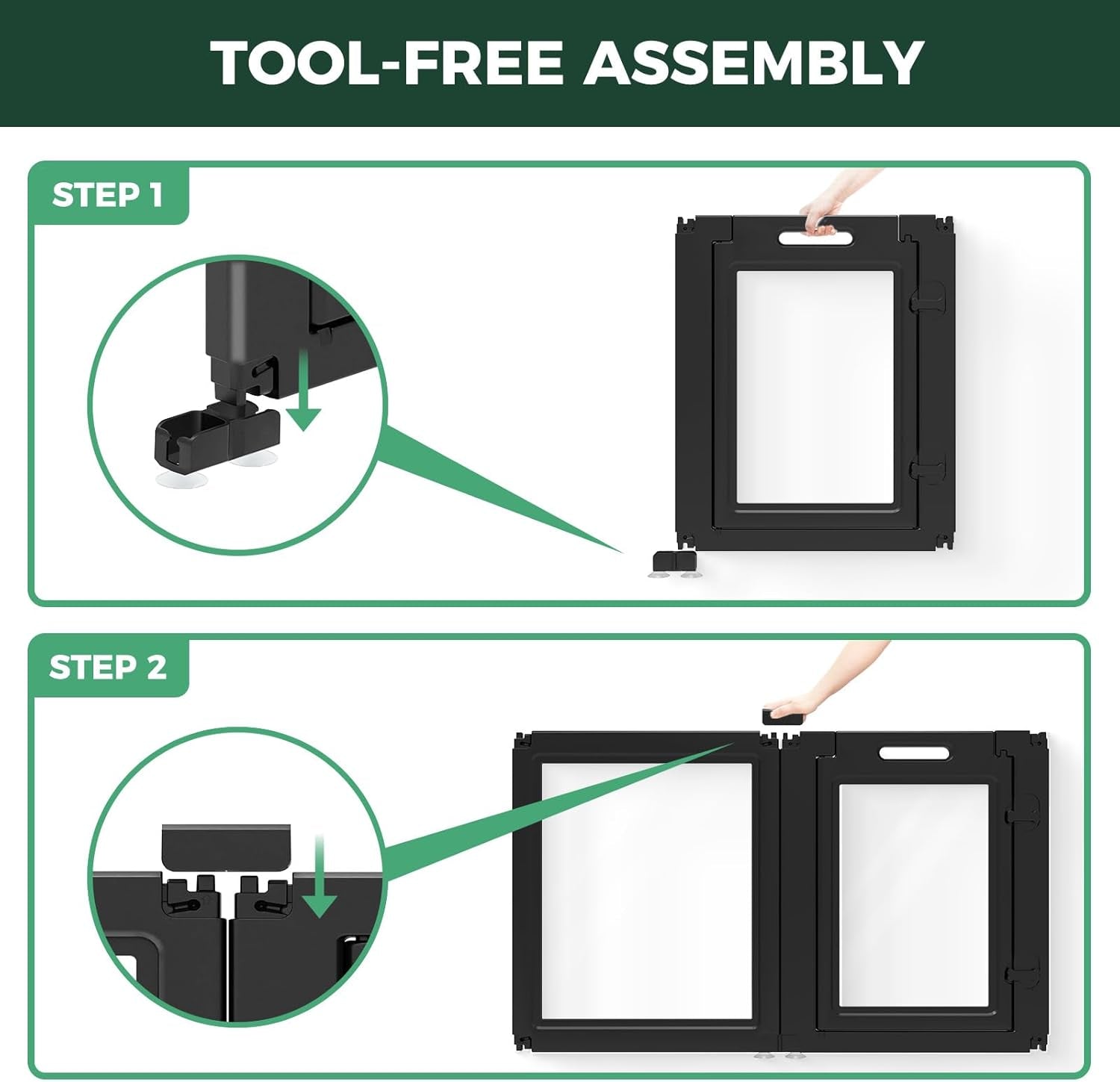 TOOL-FREE ASSEMBLY

STEP 1

STEP 2