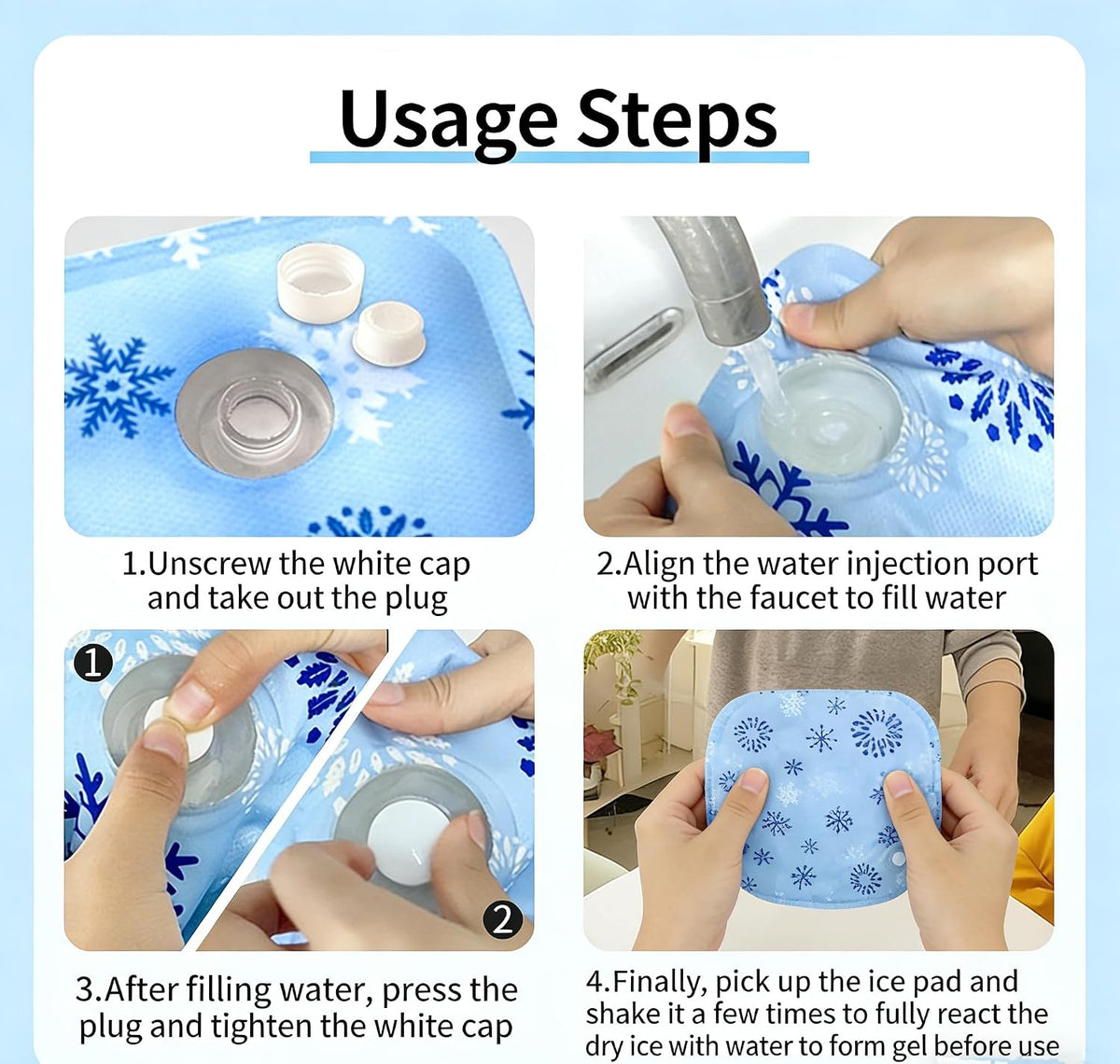 Usage Steps

1.Unscrew the white cap and take out the plug

2.Align the water injection port with the faucet to fill water

1

2

3.After filling water, press the plug and tighten the white cap

4.Finally, pick up the ice pad and shake it a few times to fully react the dry ice with water to form gel before use