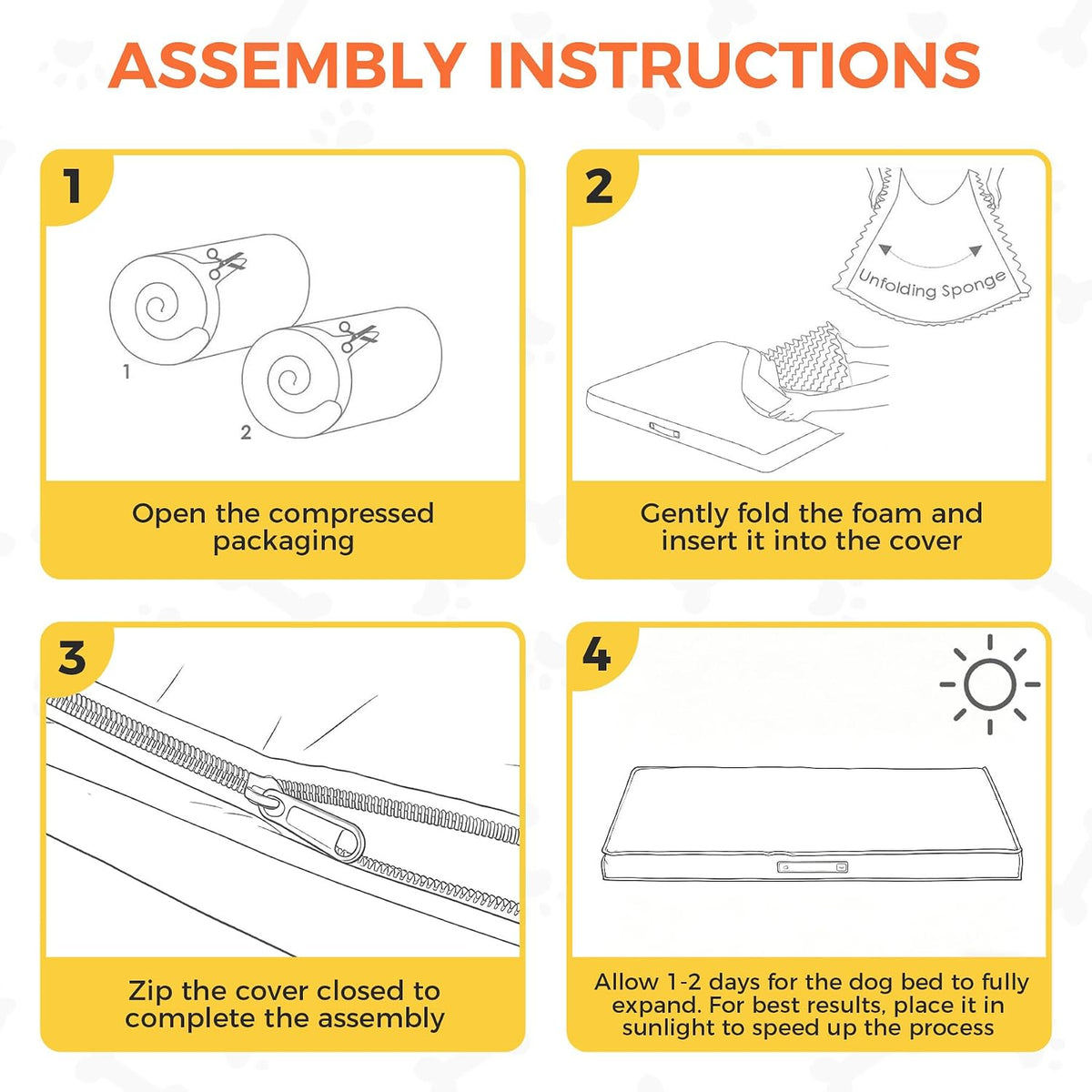 ASSEMBLY INSTRUCTIONS

1

1

2

Open the compressed packaging

2

Unfolding Sponge

Gently fold the foam and insert it into the cover

3

Zip the cover closed to complete the assembly

4

Allow 1-2 days for the dog bed to fully expand. For best results, place it in sunlight to speed up the process