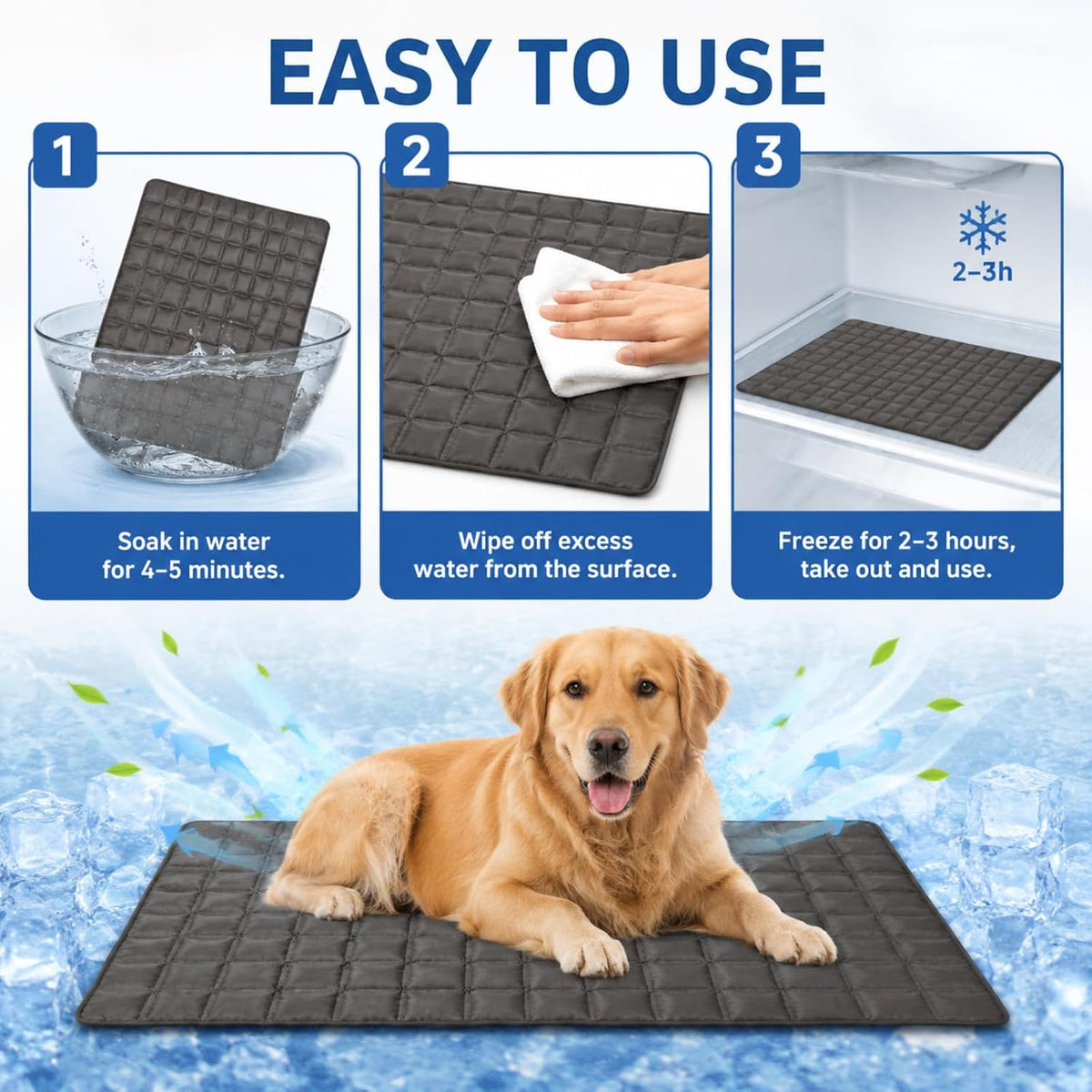 EASY TO USE

1

Soak in water for 4–5 minutes.

2

Wipe off excess water from the surface.

3

2–3h

Freeze for 2–3 hours, take out and use.