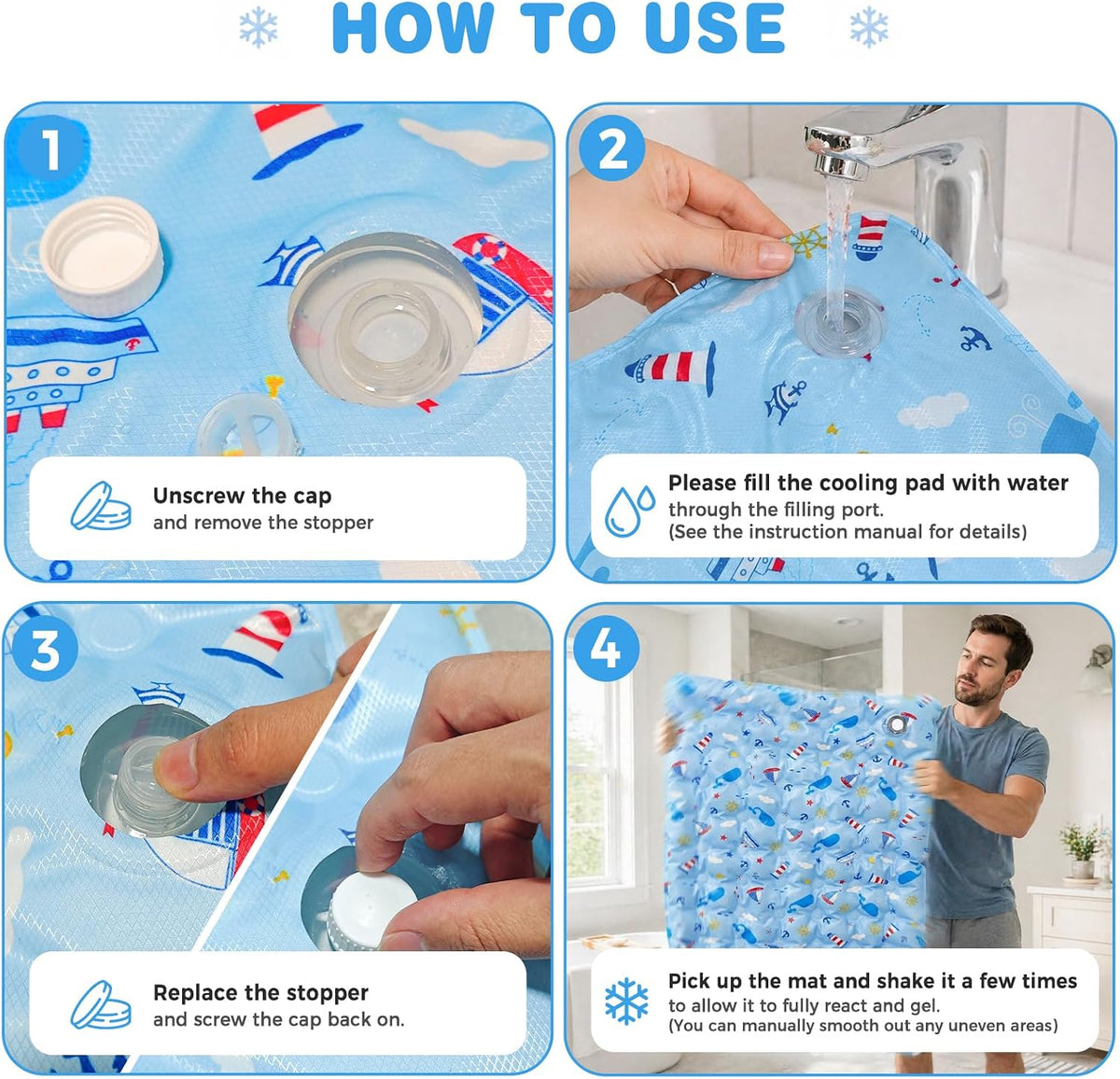 HOW TO USE

1

Unscrew the cap
and remove the stopper

2

Please fill the cooling pad with water
through the filling port.
(See the instruction manual for details)

3

Replace the stopper
and screw the cap back on.

4

Pick up the mat and shake it a few times
to allow it to fully react and gel.
(You can manually smooth out any uneven areas)