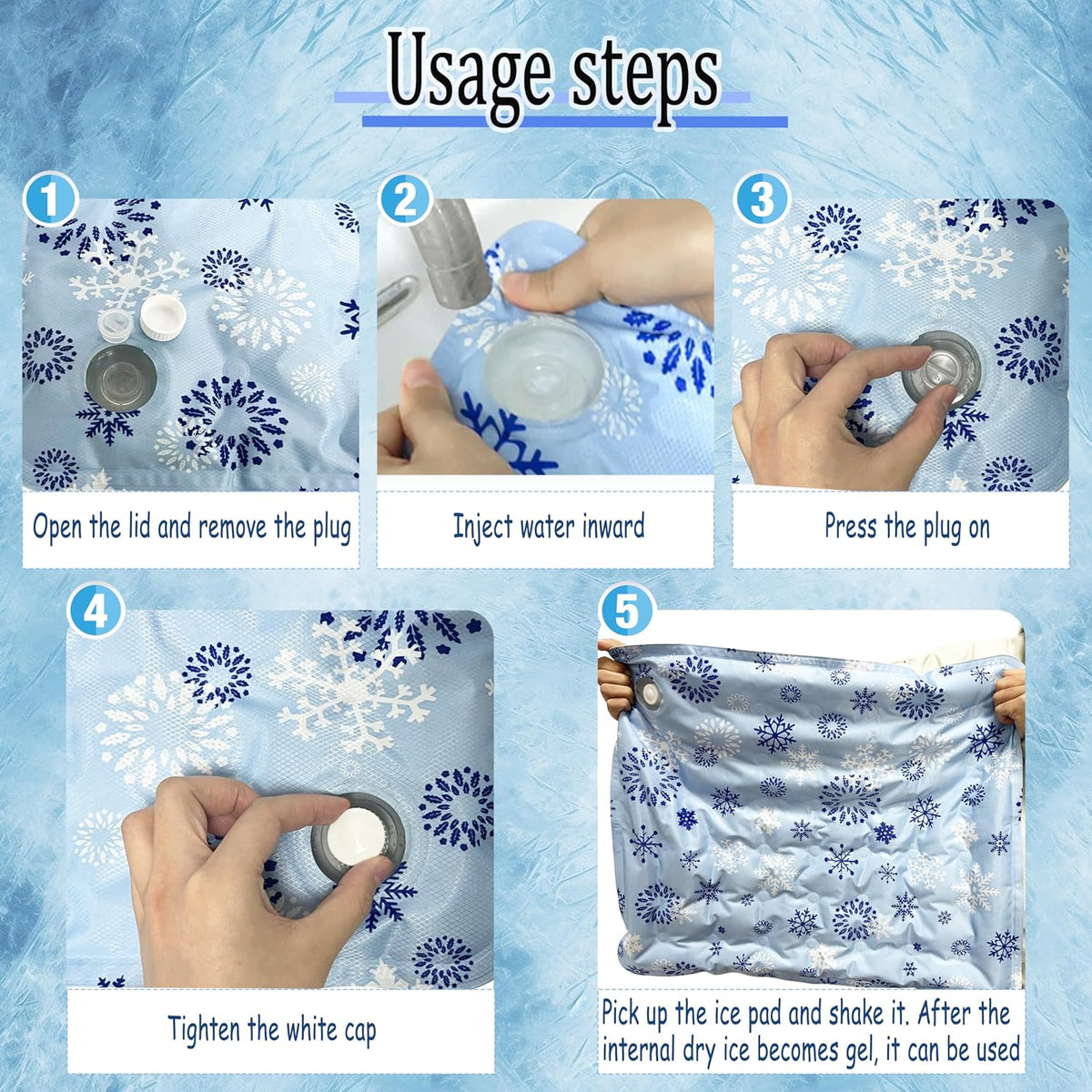 Usage steps

1

Open the lid and remove the plug

2

Inject water inward

3

Press the plug on

4

Tighten the white cap

5

Pick up the ice pad and shake it. After the internal dry ice becomes gel, it can be used