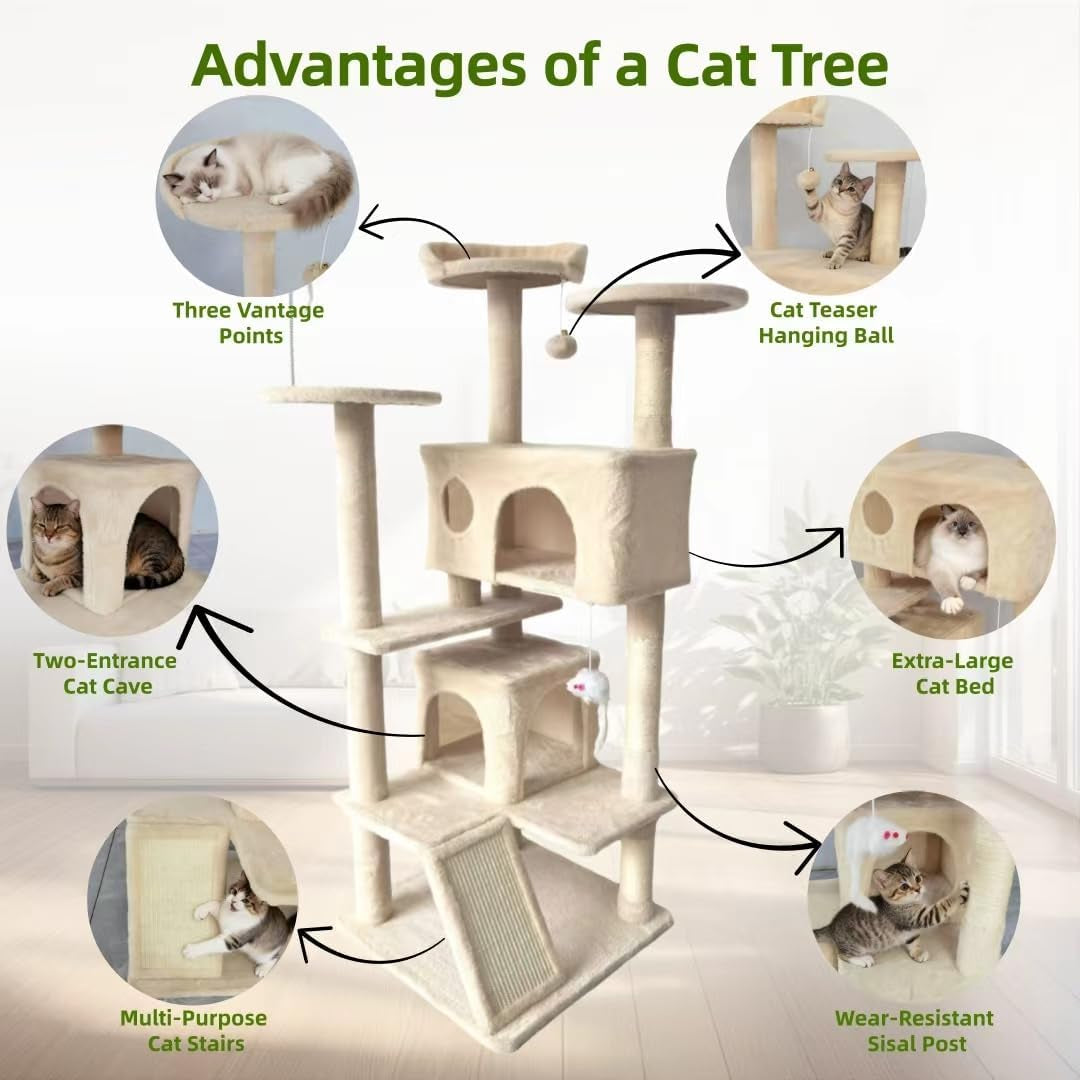 Advantages of a Cat Tree

Three Vantage Points

Cat Teaser Hanging Ball

Two-Entrance Cat Cave

Extra-Large Cat Bed

Multi-Purpose Cat Stairs

Wear-Resistant Sisal Post