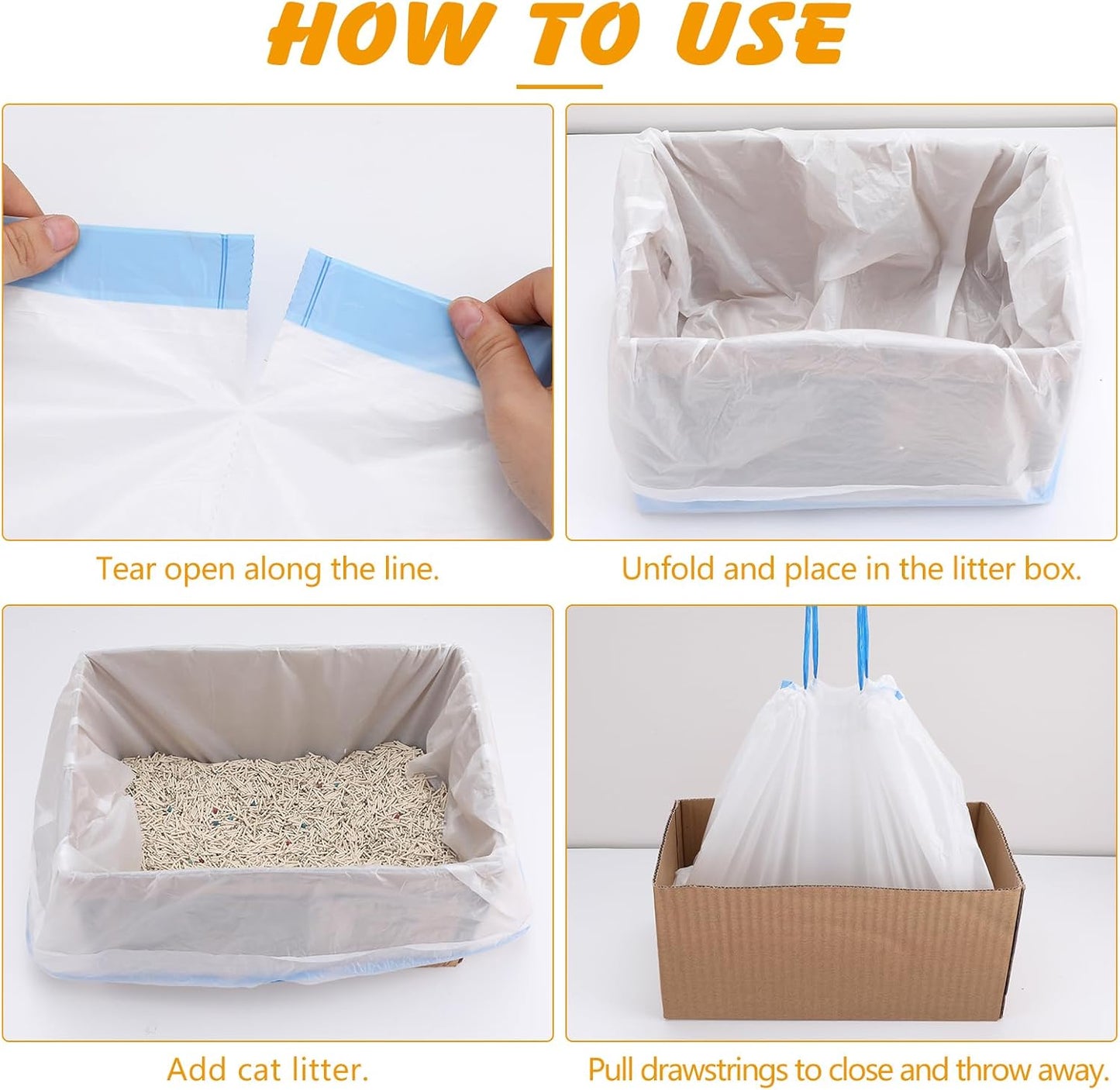 HOW TO USE

Tear open along the line.

Unfold and place in the litter box.

Add cat litter.

Pull drawstrings to close and throw away.