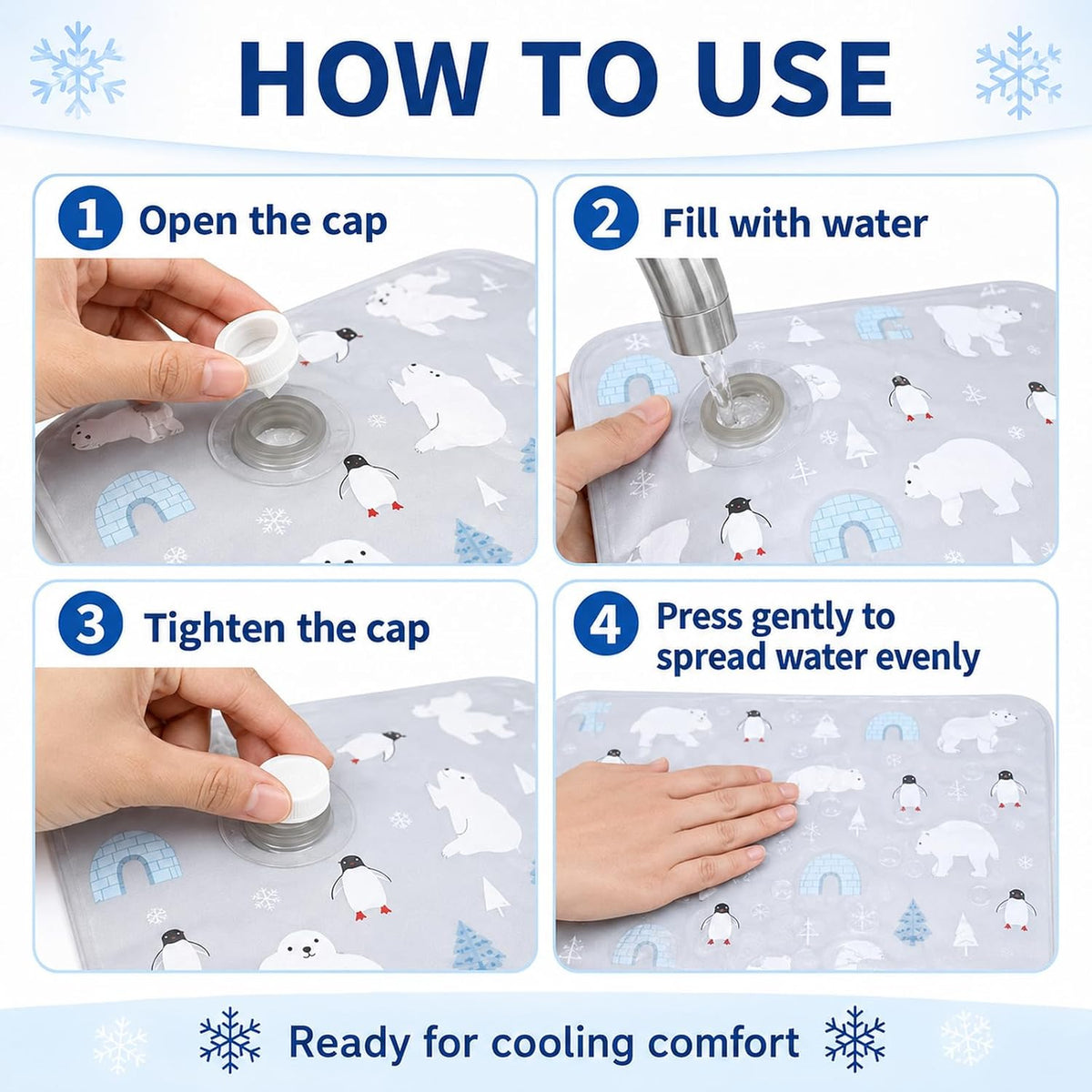 HOW TO USE

1 Open the cap

2 Fill with water

3 Tighten the cap

4 Press gently to spread water evenly

Ready for cooling comfort