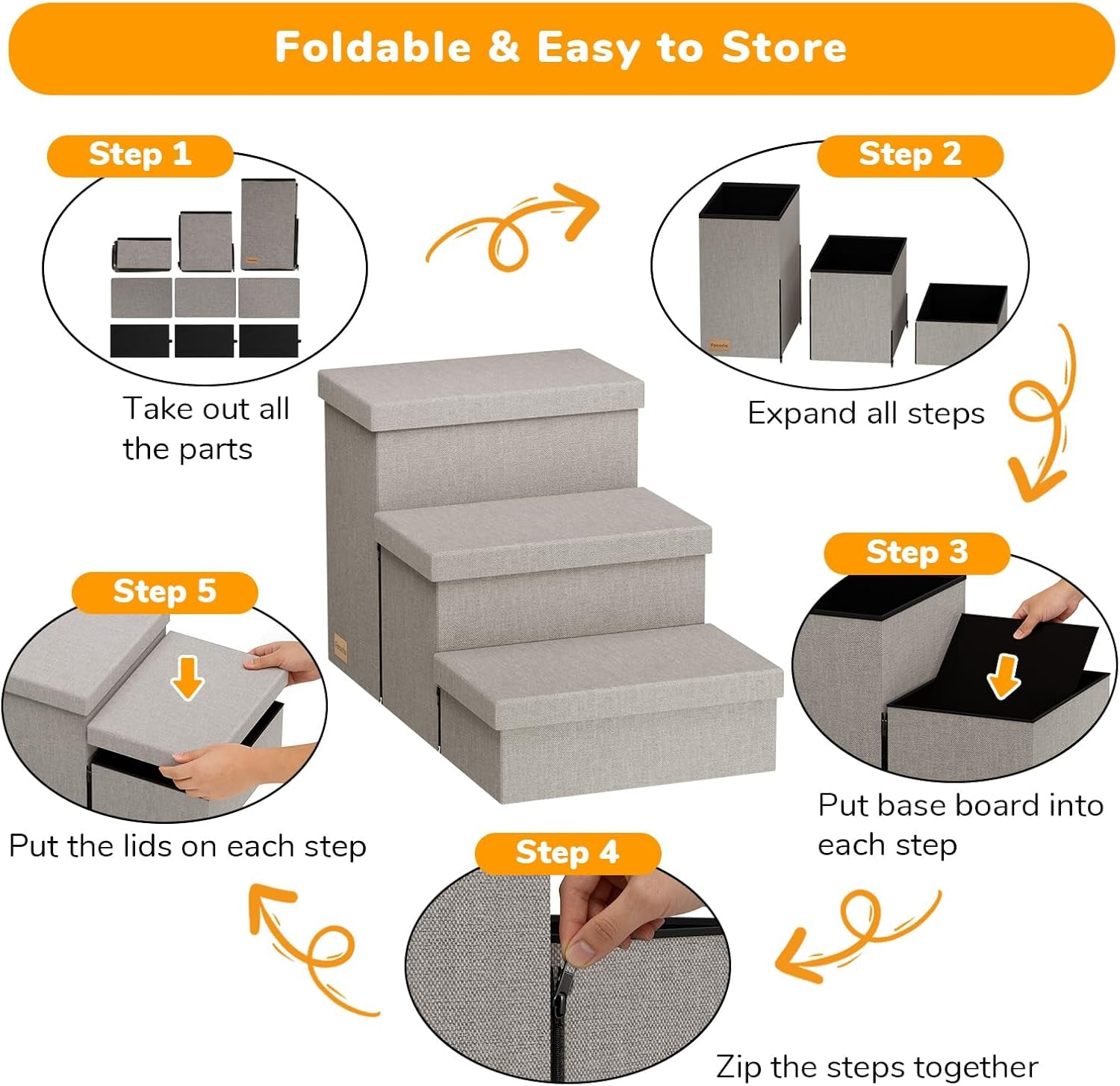 Foldable & Easy to Store

Step 1

Take out all the parts

Step 2

Expand all steps

Step 3

Put base board into each step

Step 4

Zip the steps together

Step 5

Put the lids on each step