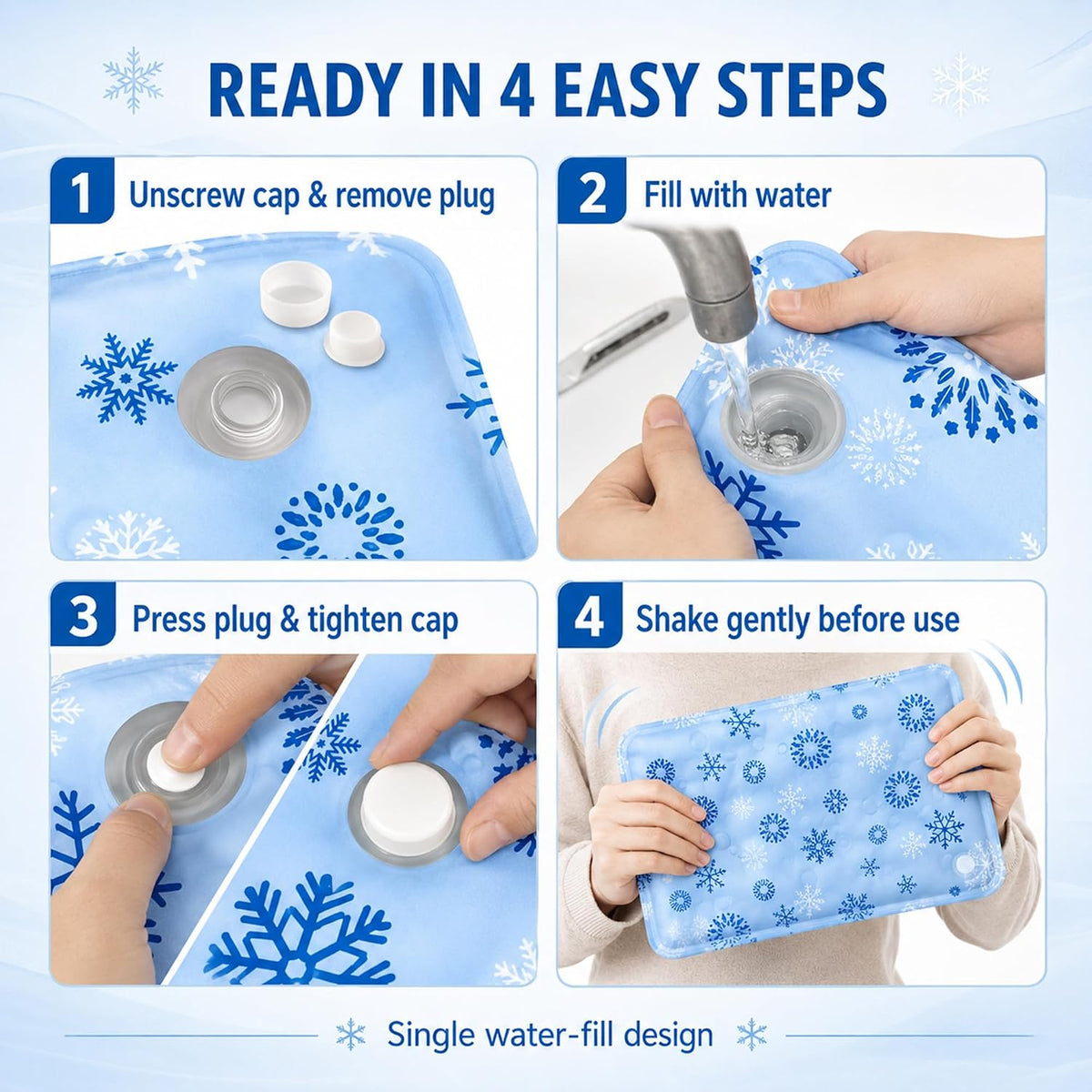 READY IN 4 EASY STEPS

1 Unscrew cap & remove plug

2 Fill with water

3 Press plug & tighten cap

4 Shake gently before use

Single water-fill design